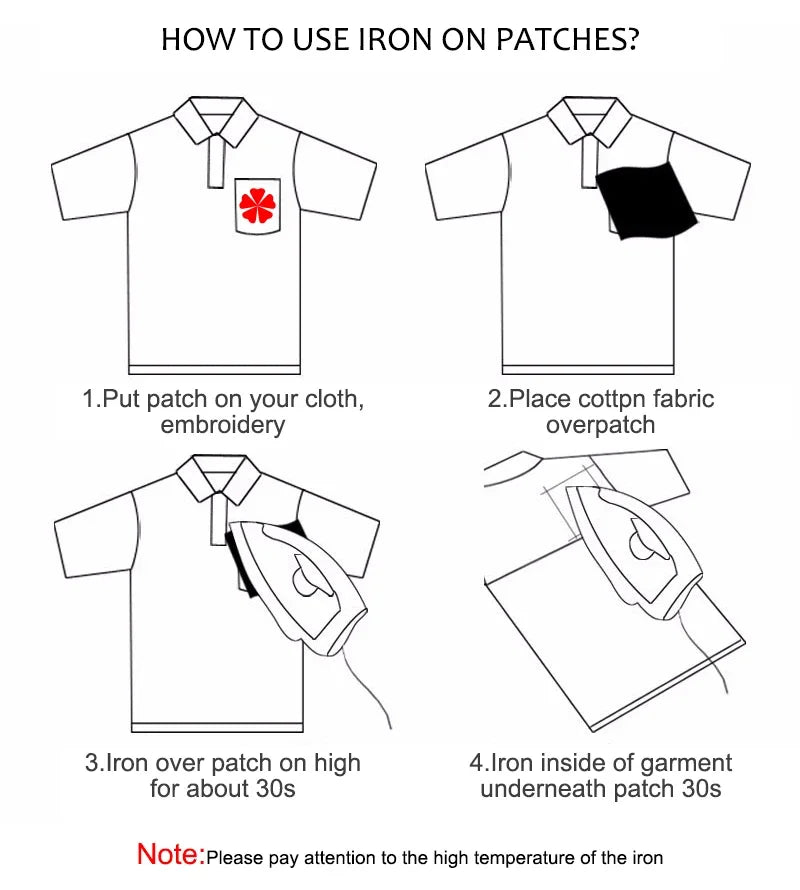 HOW TO USE IRON ON PATCHES?

1.Put patch on your cloth, embroidery

2.Place cottpn fabric overpatch

3.Iron over patch on high for about 30s

4.Iron inside of garment underneath patch 30s

Note:Please pay attention to the high temperature of the iron